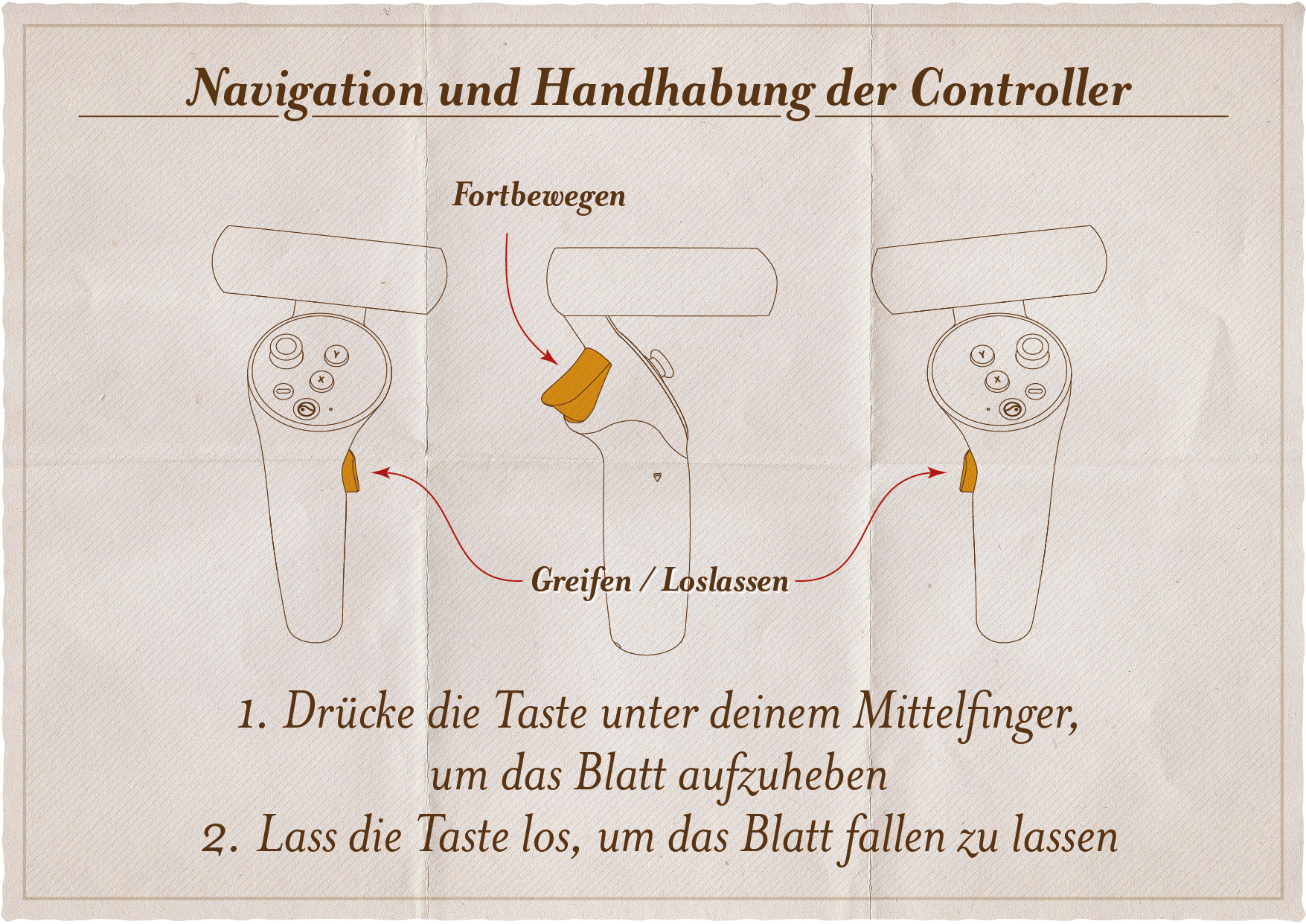 Navigation und Handhabung der Controller

Fortbewegen

Y
X

Y
X

Greifen / Loslassen

1. Drücke die Taste unter deinem Mittelfinger, um das Blatt aufzuheben
2. Lass die Taste los, um das Blatt fallen zu lassen